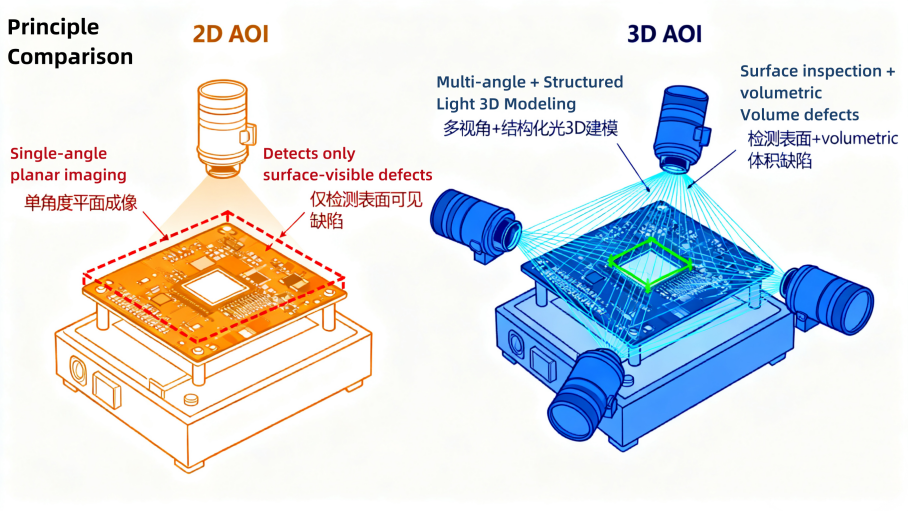 Principle Comparison

2D AOI

Single-angle planar imaging
单角度平面成像

Detects only surface-visible defects
仅检测表面可见缺陷

3D AOI

Multi-angle + Structured Light 3D Modeling
多视角+结构化光3D建模

Surface inspection + volumetric Volume defects
检测表面+volumetric 体积缺陷